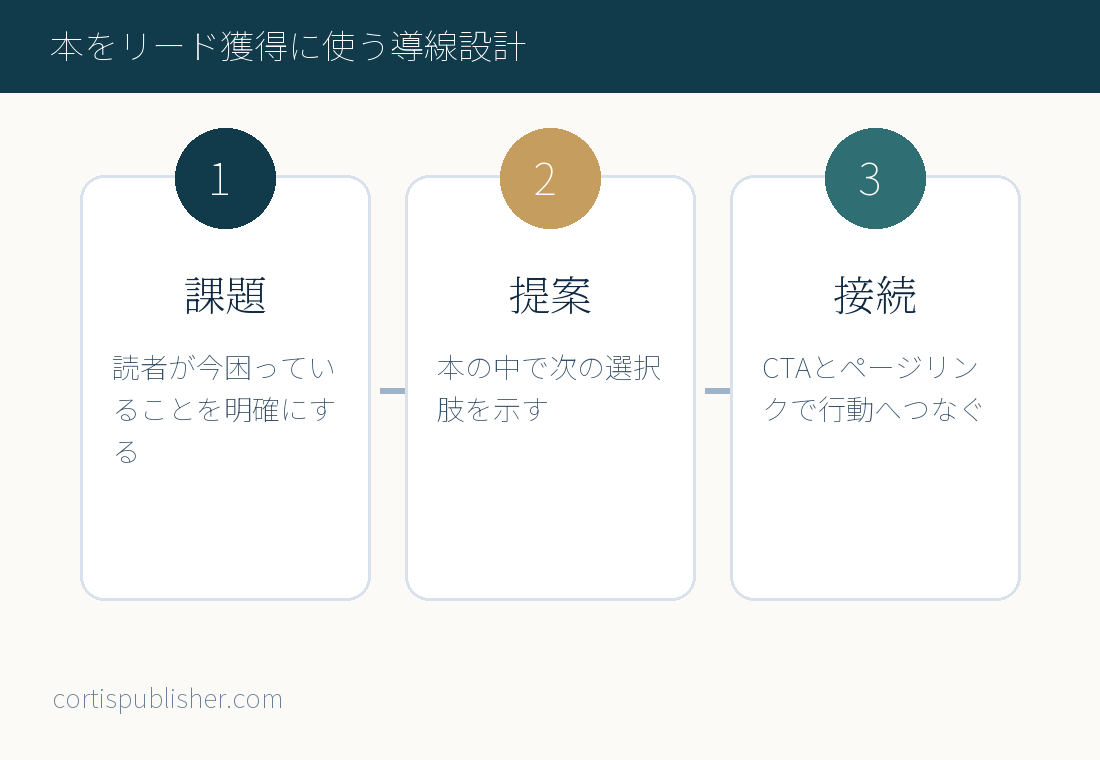 本をリード獲得に使う導線設計

1

課題

読者が今困っていることを明確にする

2

提案

本の中で次の選択肢を示す

3

接続

CTAとページリンクで行動へつなぐ

cortispublisher.com