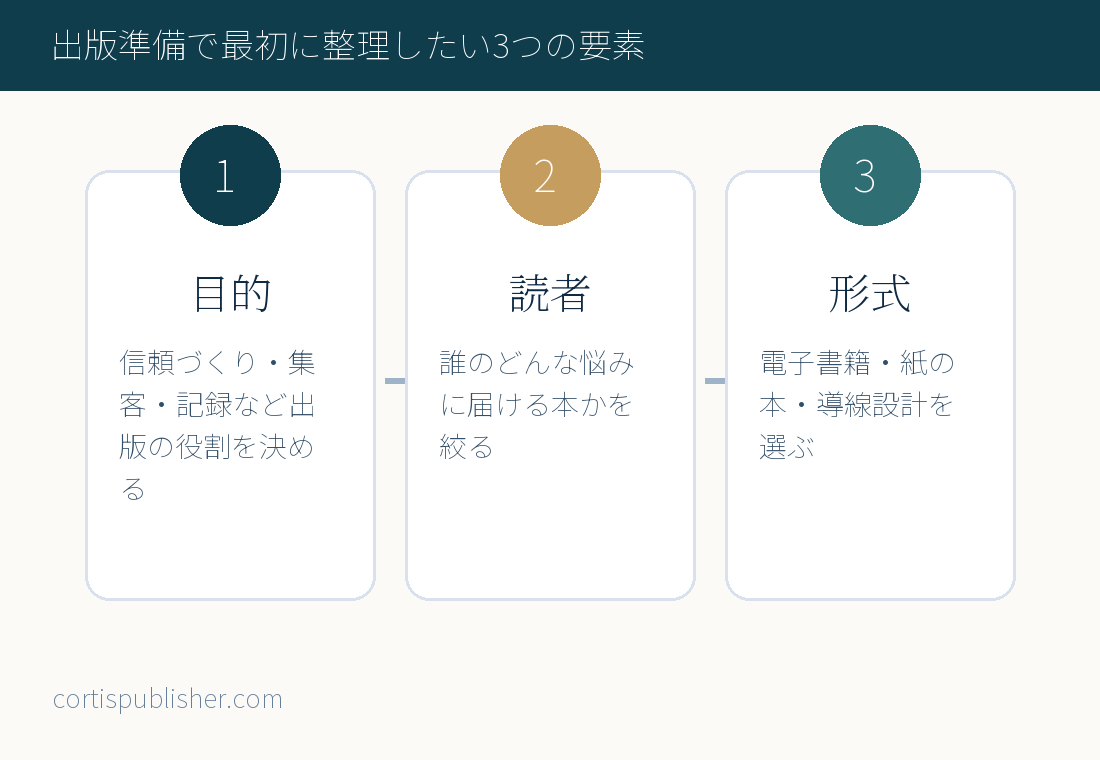 出版準備で最初に整理したい3つの要素

1

目的

信頼づくり・集客・記録など出版の役割を決める

2

読者

誰のどんな悩みに届ける本かを絞る

3

形式

電子書籍・紙の本・導線設計を選ぶ

cortispublisher.com