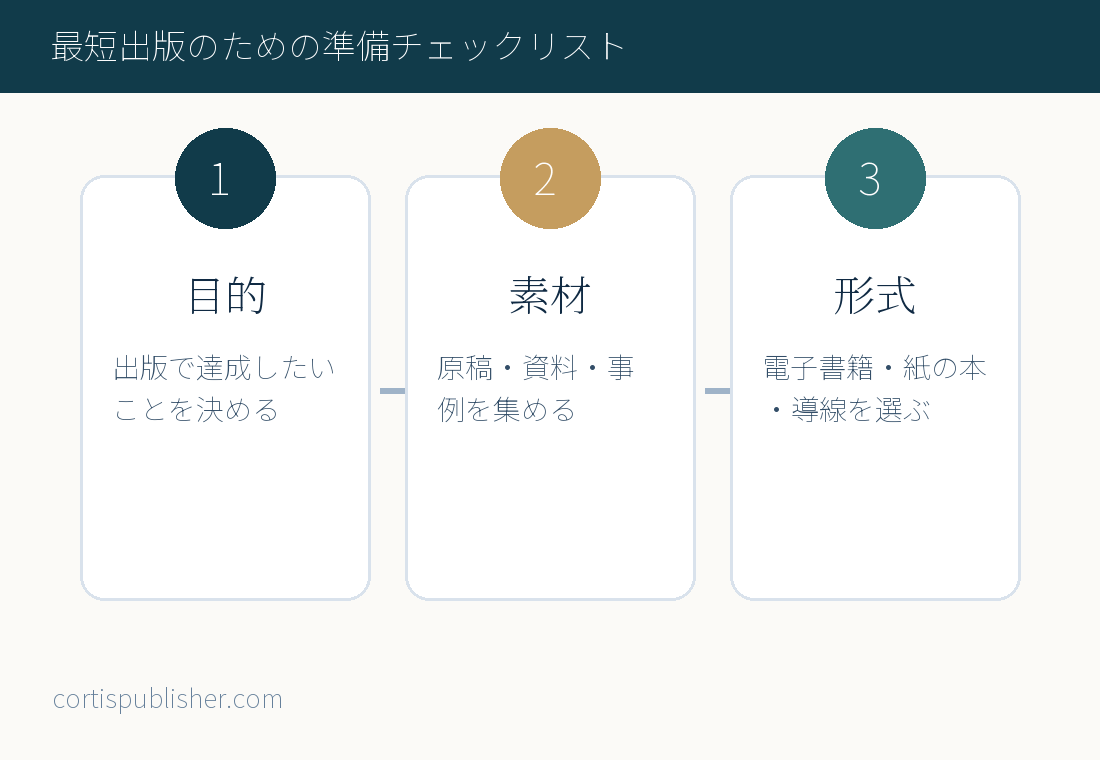 最短出版のための準備チェックリスト

1

目的

出版で達成したいことを決める

2

素材

原稿・資料・事例を集める

3

形式

電子書籍・紙の本・導線を選ぶ

cortispublisher.com