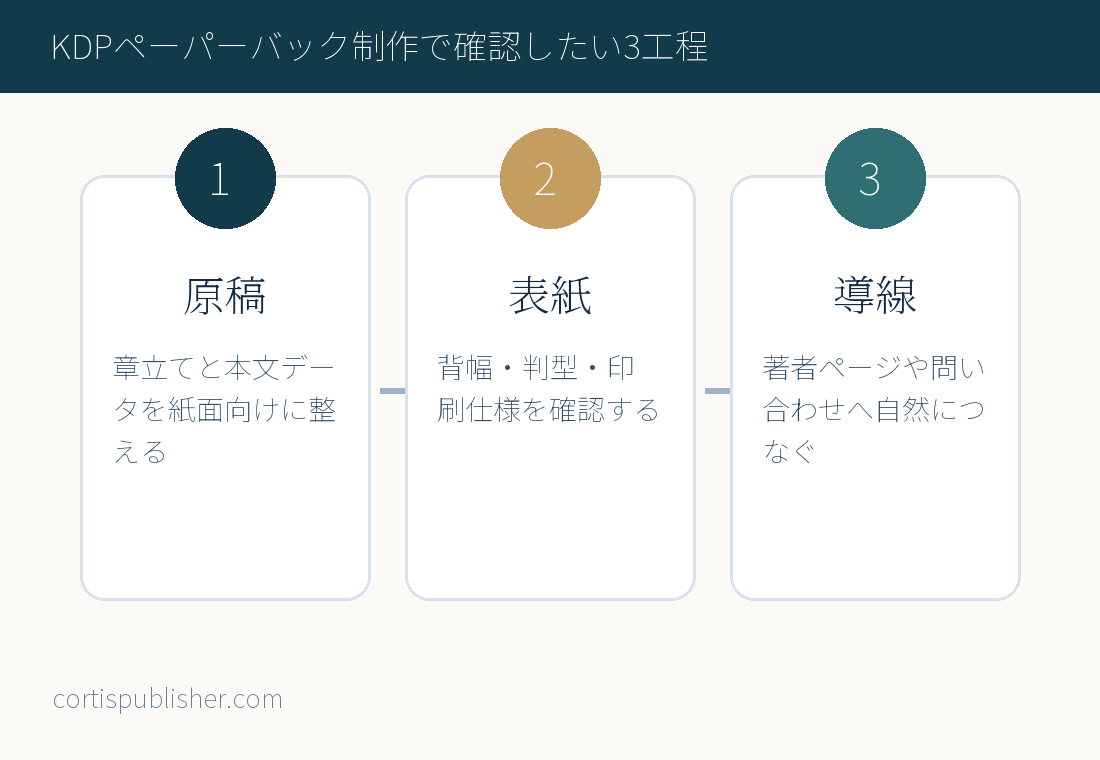 KDPペーパーバック制作で確認したい3工程

1

原稿

章立てと本文データを紙面向けに整える

2

表紙

背幅・判型・印刷仕様を確認する

3

導線

著者ページや問い合わせへ自然につなぐ

cortispublisher.com