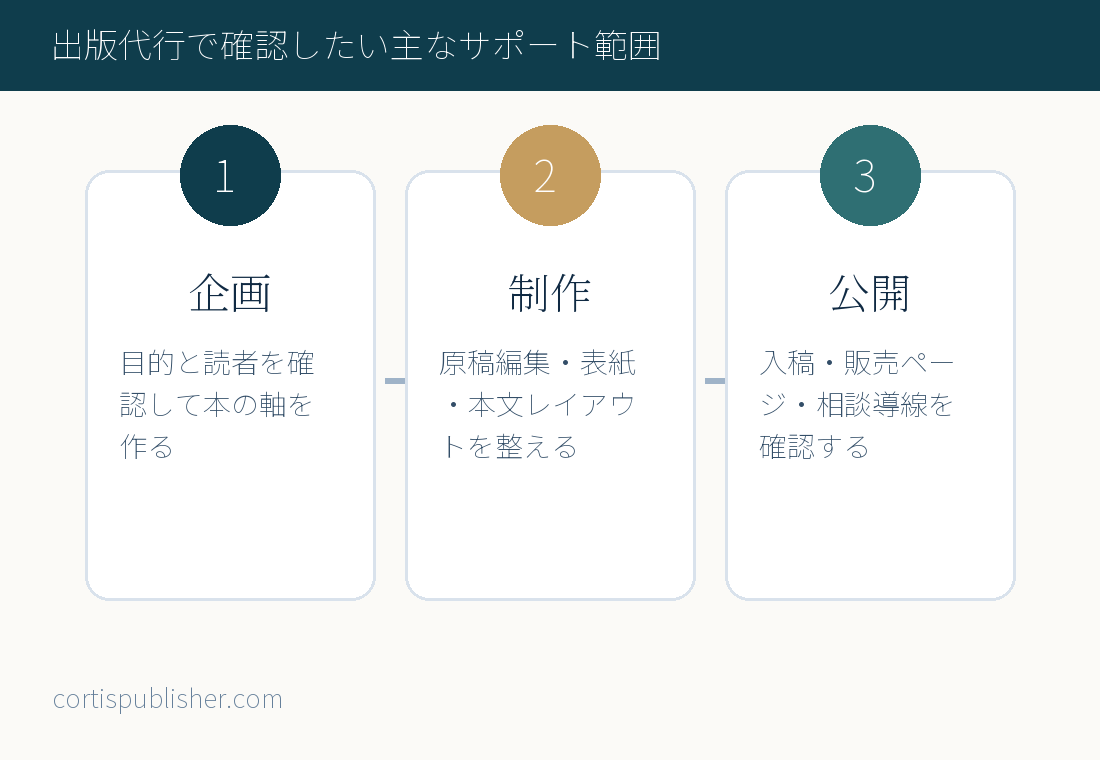 出版代行で確認したい主なサポート範囲

1

企画

目的と読者を確認して本の軸を作る

2

制作

原稿編集・表紙・本文レイアウトを整える

3

公開

入稿・販売ページ・相談導線を確認する

cortispublisher.com